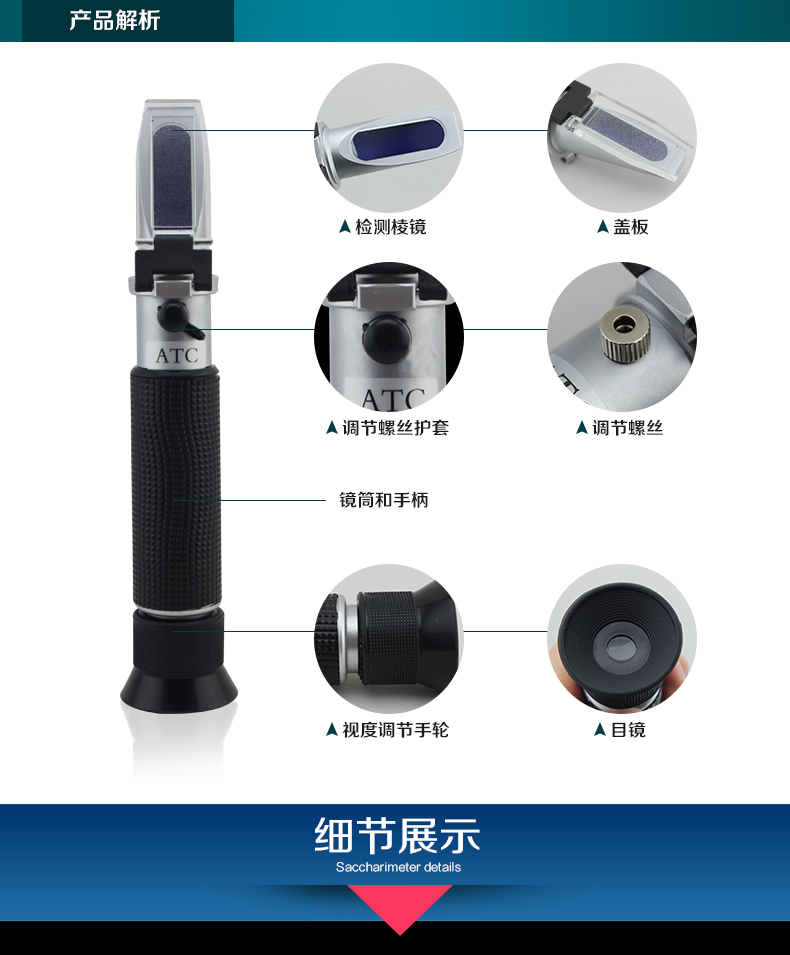 产品解析

ATC

▲检测棱镜

▲盖板

ATC

▲调节螺丝护套

▲调节螺丝

镜筒和手柄

▲视度调节手轮

▲目镜

细节展示
Saccharimeter details