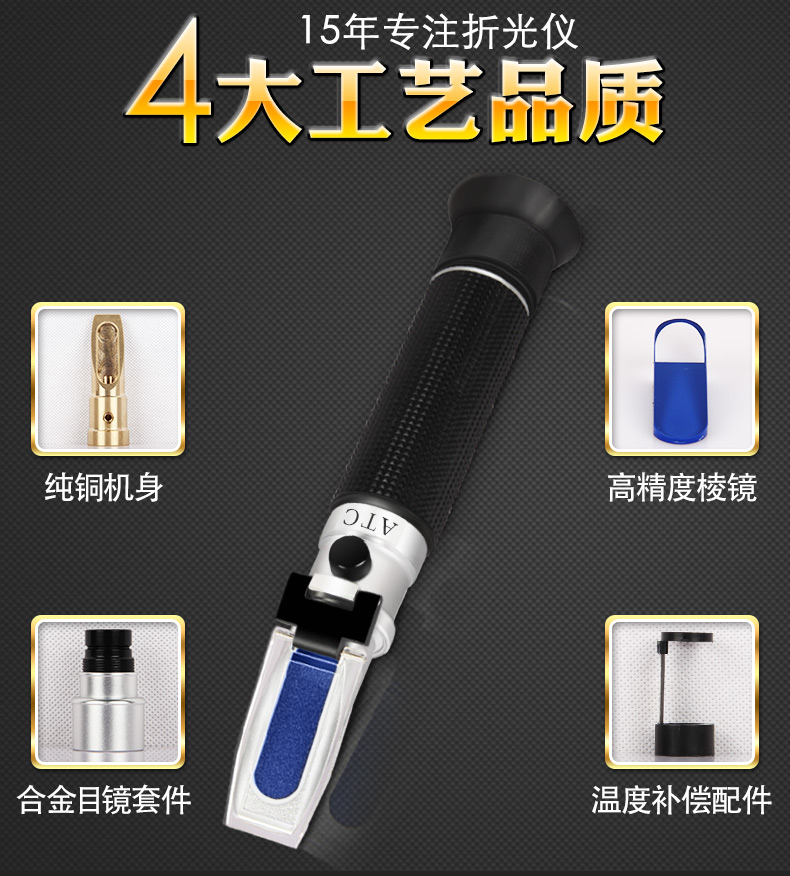 15年专注折光仪
4大工艺品质

纯铜机身

高精度棱镜

ATC

合金目镜套件

温度补偿配件